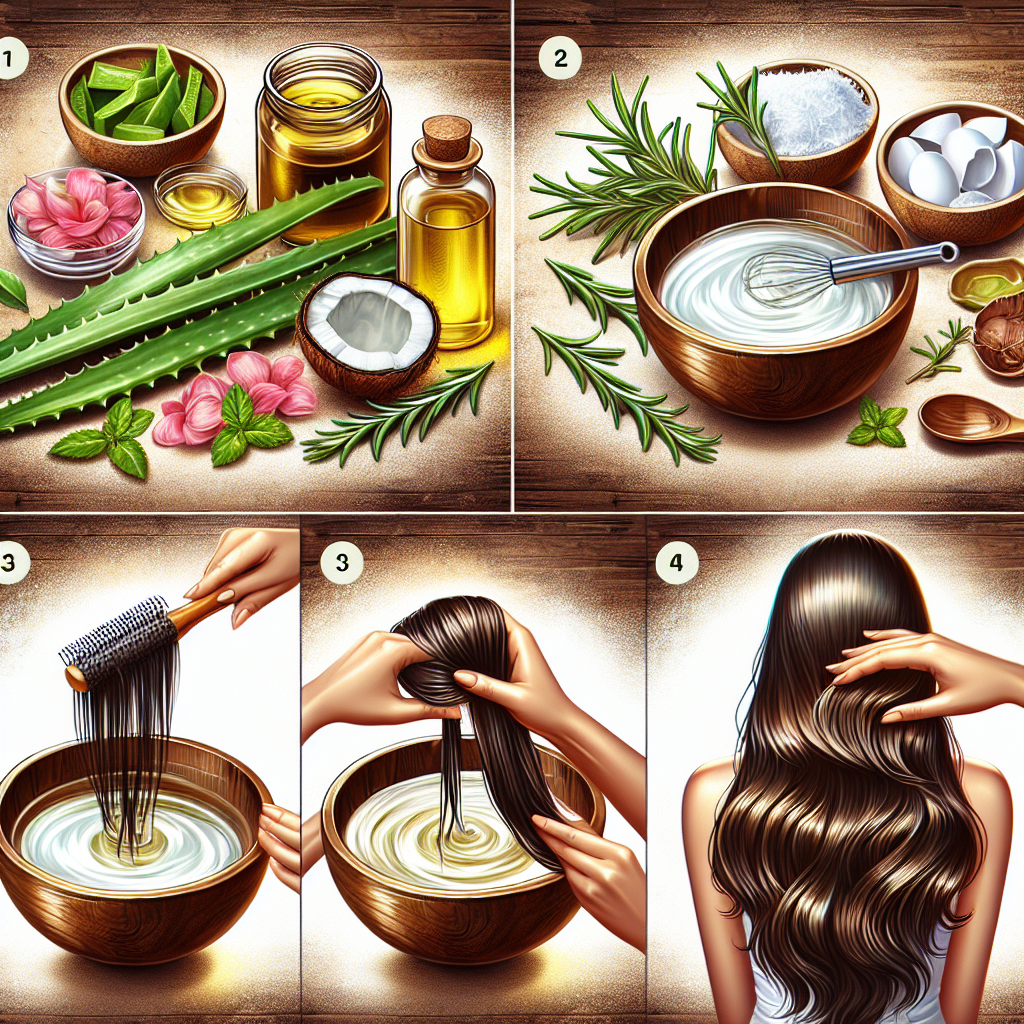 1

2

3

3

4